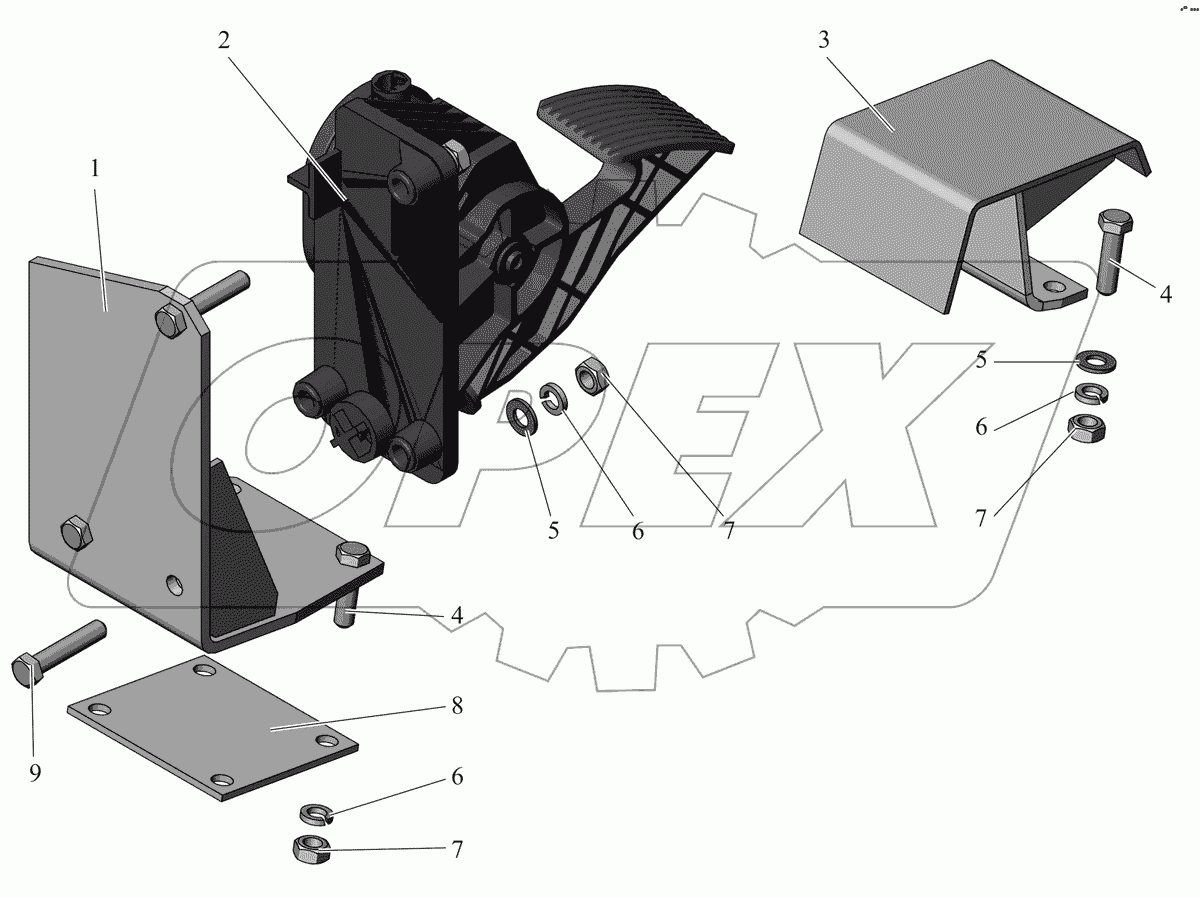 2
3
1
4
5
6
7
5
6
7
4
8
9
6
7
OPEX